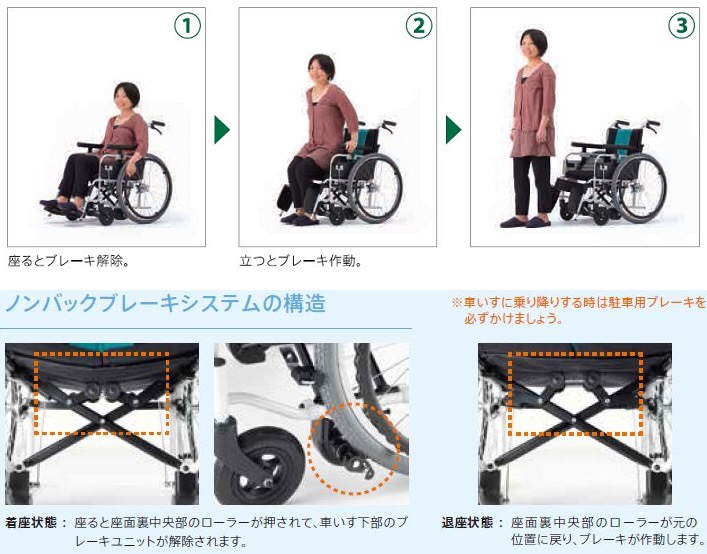 ①

②

③

座るとブレーキ解除。

立つとブレーキ作動。

ノンバックブレーキシステムの構造

※車いすに乗り降りする時は駐車用ブレーキを必ずかけましょう。

着座状態： 座ると座面裏中央部のローラーが押されて、車いす下部のブレーキユニットが解除されます。

退座状態： 座面裏中央部のローラーが元の位置に戻り、ブレーキが作動します。