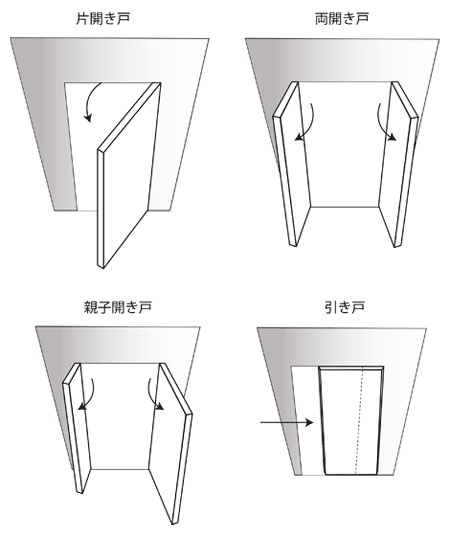 片開き戸

両開き戸

親子開き戸

引き戸